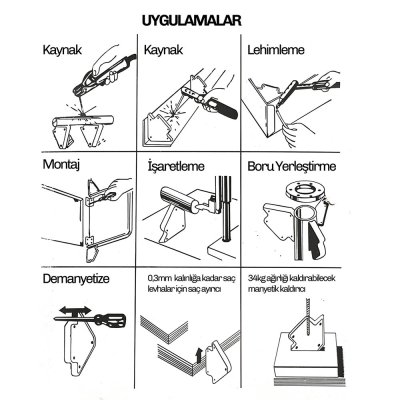 UYGULAMALAR

Kaynak

Kaynak

Lehimleme

Montaj

İşaretleme

Boru Yerleştirme

Demanyetize

0,3mm kalınlığa kadar saç levhalar için saç ayırıcı

34kg ağırlığı kaldırabilecek manyetik kaldırıcı